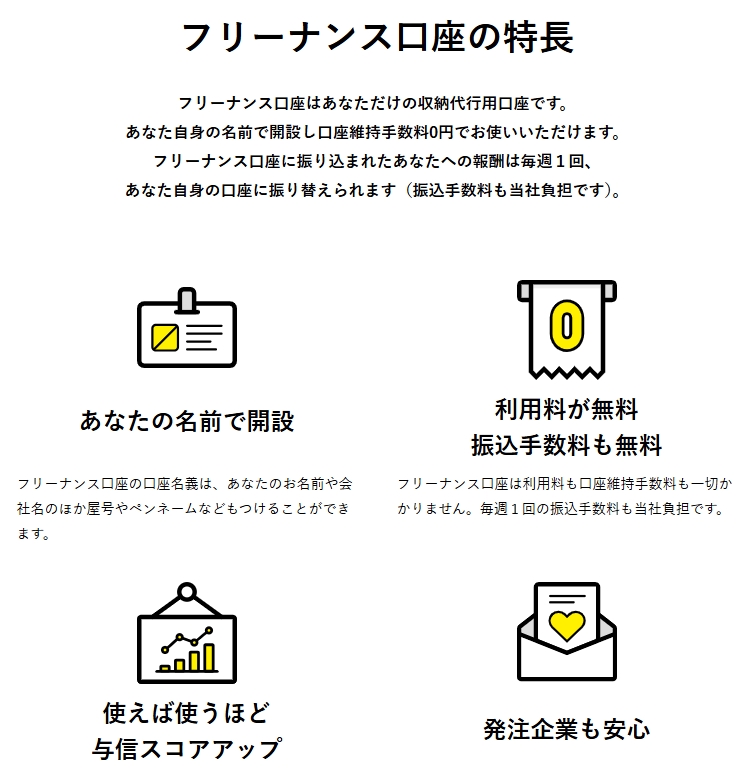 フリーナンス口座の特長

フリーナンス口座はあなただけの収納代行用口座です。
あなた自身の名前で開設し口座維持手数料0円でお使いいただけます。
フリーナンス口座に振り込まれたあなたへの報酬は毎週１回、
あなた自身の口座に振り替えられます（振込手数料も当社負担です）。

0

あなたの名前で開設

フリーナンス口座の口座名義は、あなたのお名前や会社名のほか屋号やペンネームなどもつけることができます。

利用料が無料
振込手数料も無料

フリーナンス口座は利用料も口座維持手数料も一切かかりません。毎週１回の振込手数料も当社負担です。

使えば使うほど
与信スコアアップ

発注企業も安心